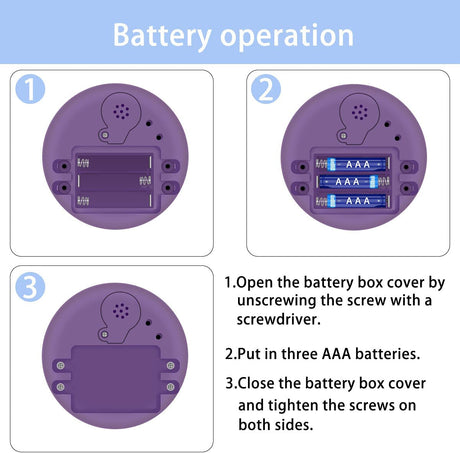 Battery operation

1

2

AAA

AAA

AAA

3

1.Open the battery box cover by unscrewing the screw with a screwdriver.

2.Put in three AAA batteries.

3.Close the battery box cover and tighten the screws on both sides.